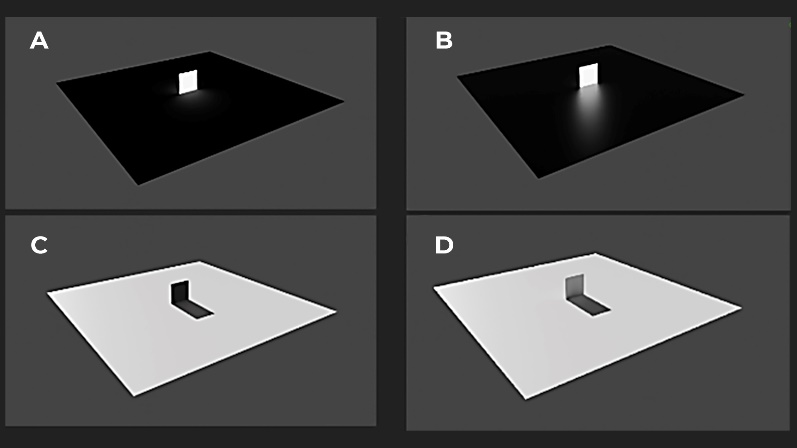 A

B

C

D